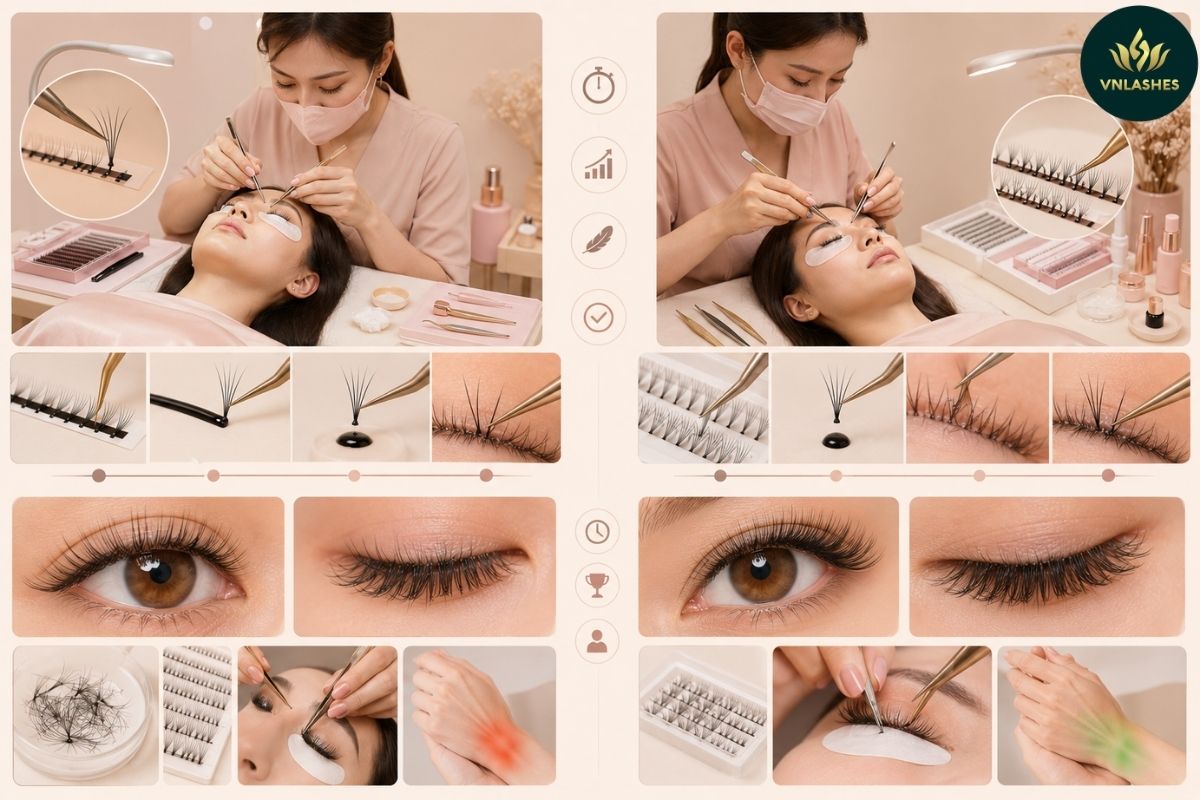 VNLASHES