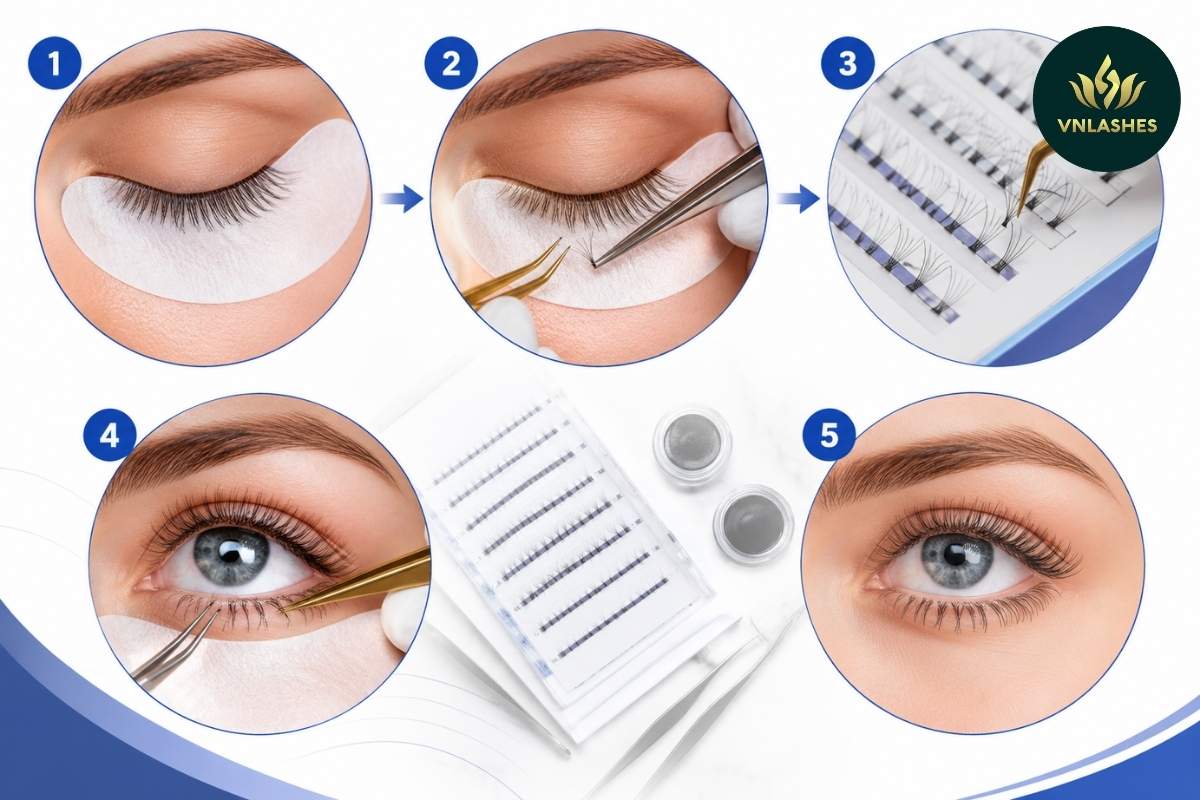 1

2

3

VNLASHES

4

5